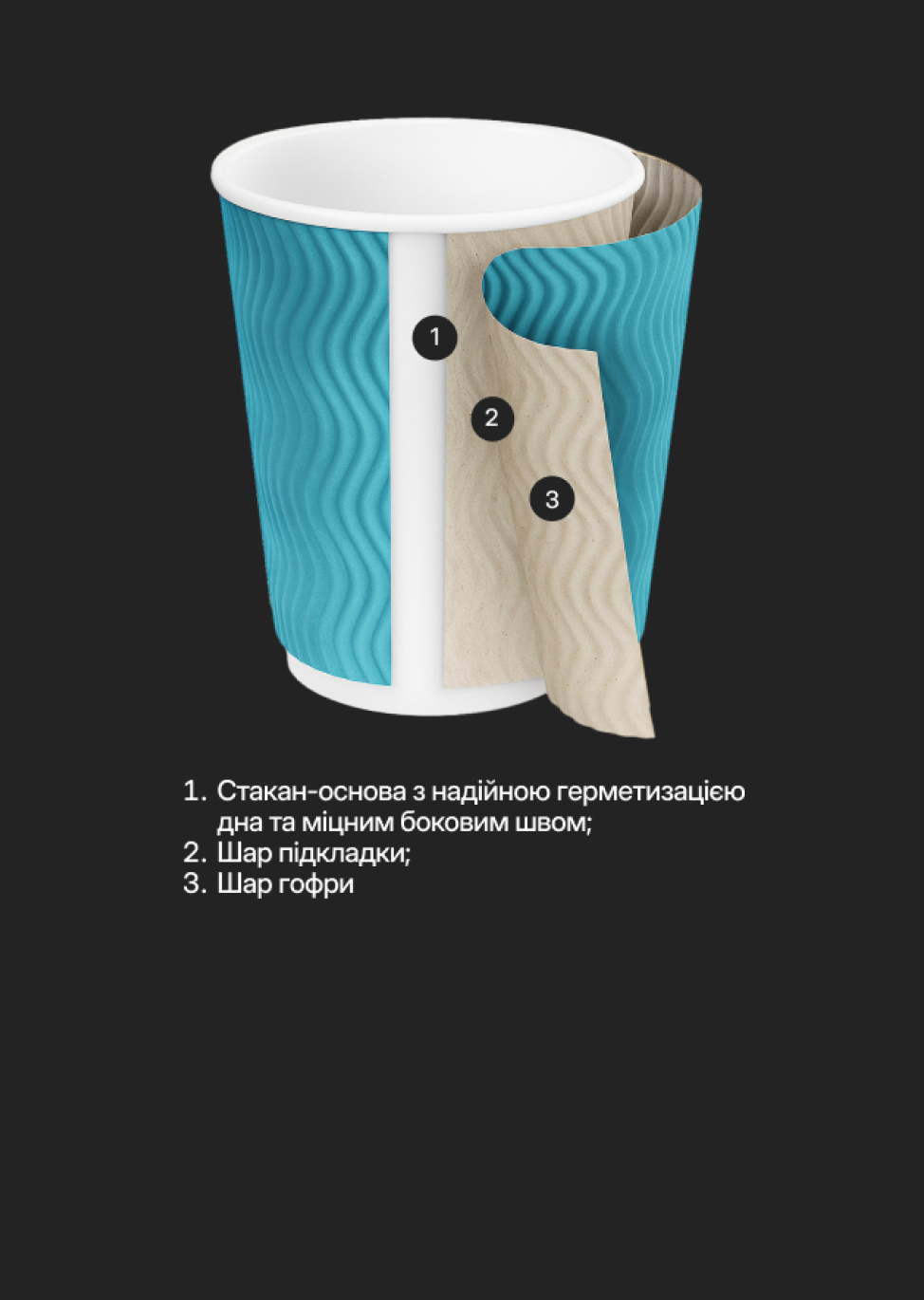 1

2

3

1. Стакан-основа з надійною герметизацією дна та міцним боковим швом;
2. Шар підкладки;
3. Шар гофри